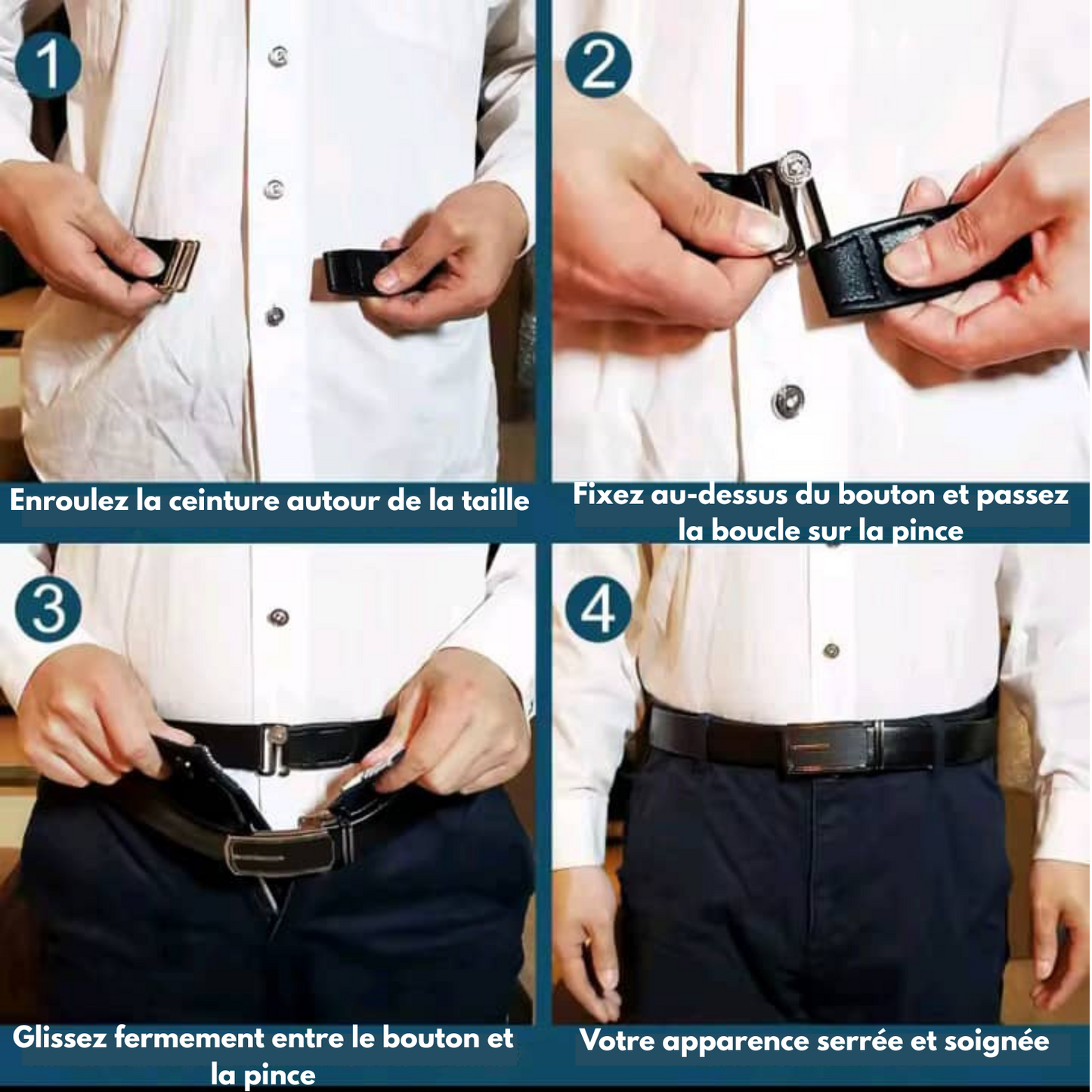 1

Enroulez la ceinture autour de la taille

2

Fixez au-dessus du bouton et passez la boucle sur la pince

3

Glissez fermement entre le bouton et la pince

4

Votre apparence serrée et soignée